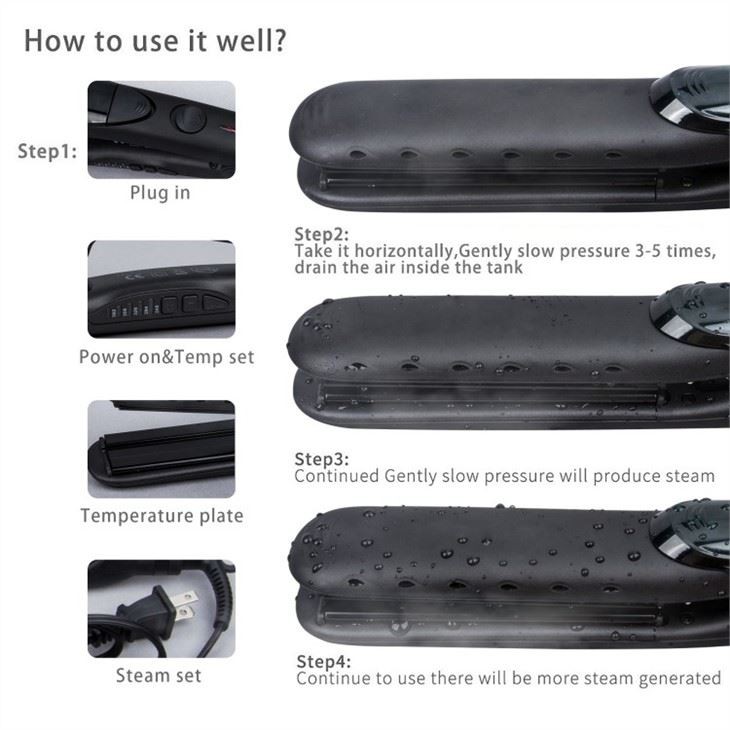 How to use it well?

Step1:

Plug in

Power on&Temp set

Temperature plate

Steam set

Step2:
Take it horizontally,Gently slow pressure 3-5 times, drain the air inside the tank

Step3:
Continued Gently slow pressure will produce steam

Step4:
Continue to use there will be more steam generated