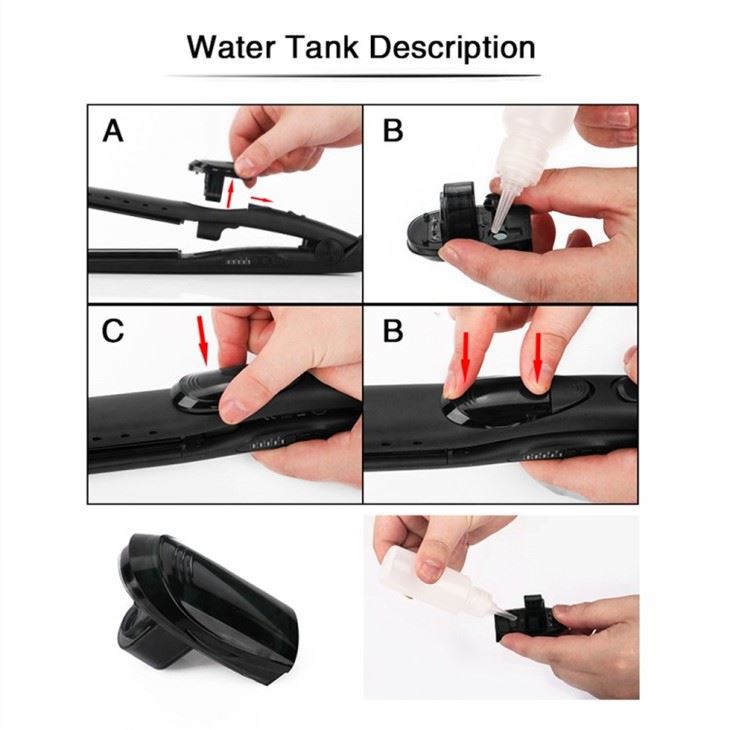 Water Tank Description

A

B

C

B